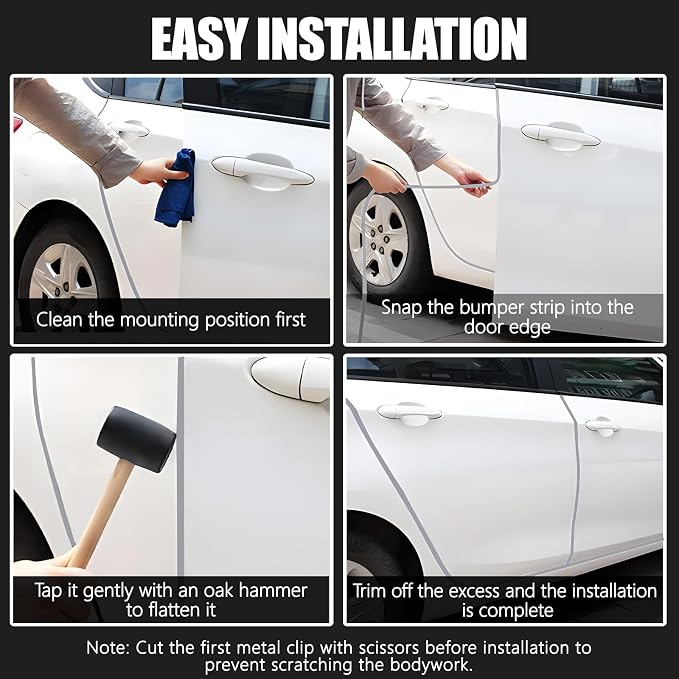 EASY INSTALLATION

Clean the mounting position first

Snap the bumper strip into the door edge

Tap it gently with an oak hammer to flatten it

Trim off the excess and the installation is complete

Note: Cut the first metal clip with scissors before installation to prevent scratching the bodywork.