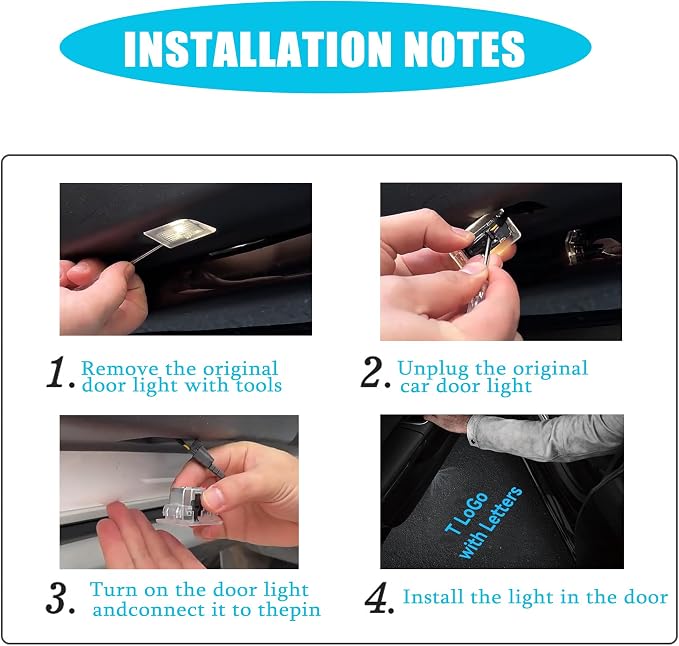 INSTALLATION NOTES

1. Remove the original door light with tools

2. Unplug the original car door light

3. Turn on the door light andconnect it to thepin

T LoGo with Letters

4. Install the light in the door