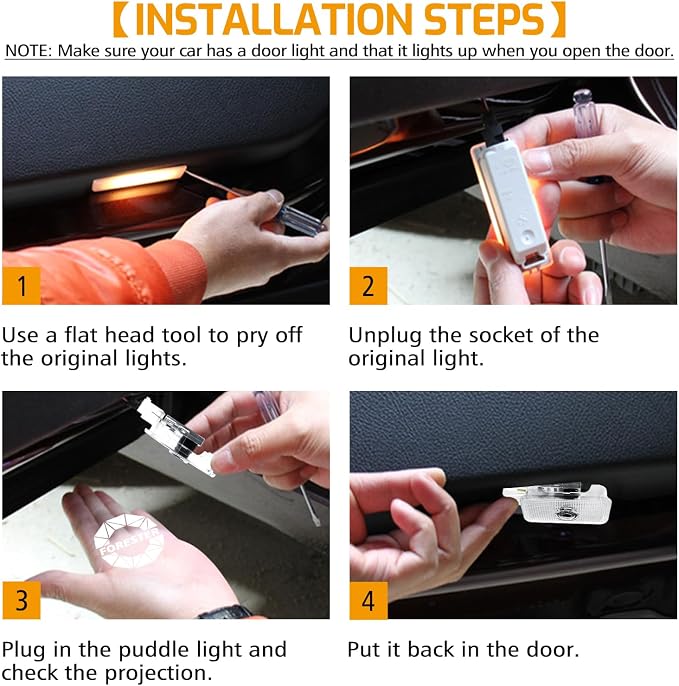 【INSTALLATION STEPS】

NOTE: Make sure your car has a door light and that it lights up when you open the door.

1

Use a flat head tool to pry off the original lights.

2

Unplug the socket of the original light.

FORESTER

3

Plug in the puddle light and check the projection.

4

Put it back in the door.