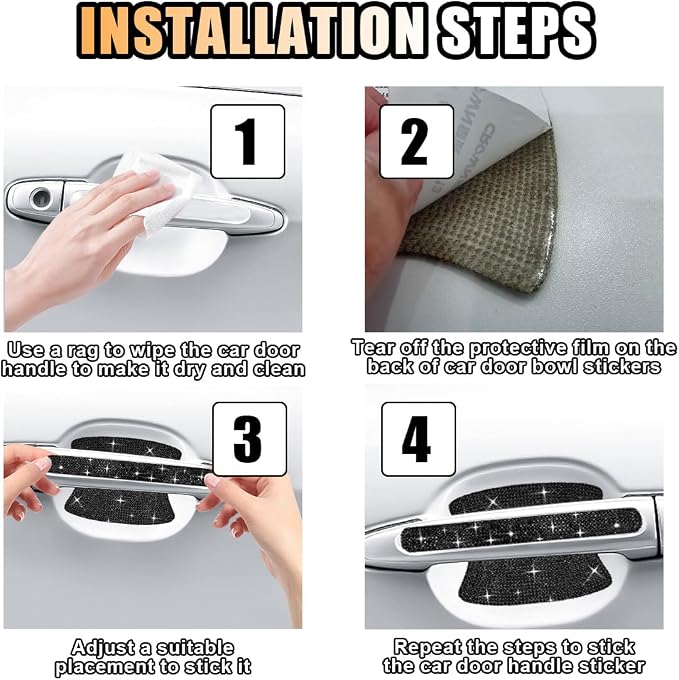 INSTALLATION STEPS

1

Use a rag to wipe the car door handle to make it dry and clean

2

Tear off the protective film on the back of car door bowl stickers

3

Adjust a suitable placement to stick it

4

Repeat the steps to stick the car door handle sticker