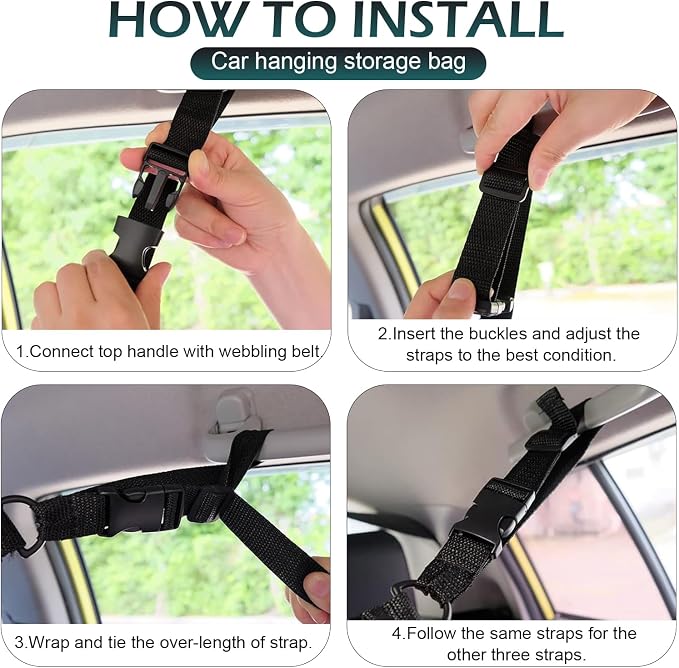 HOW TO INSTALL

Car hanging storage bag

1.Connect top handle with webbling belt.

2.Insert the buckles and adjust the straps to the best condition.

3.Wrap and tie the over-length of strap.

4.Follow the same straps for the other three straps.