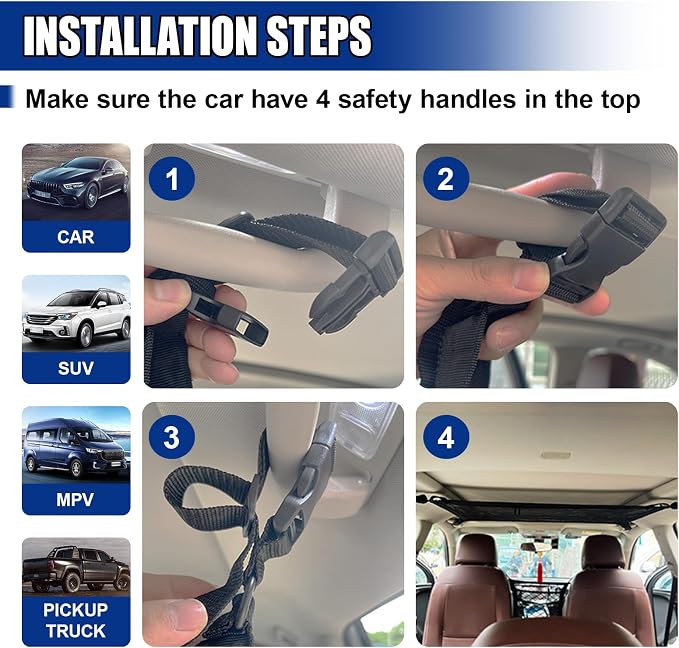 INSTALLATION STEPS

Make sure the car have 4 safety handles in the top

CAR

SUV

MPV

PICKUP
TRUCK

1

2

3

4