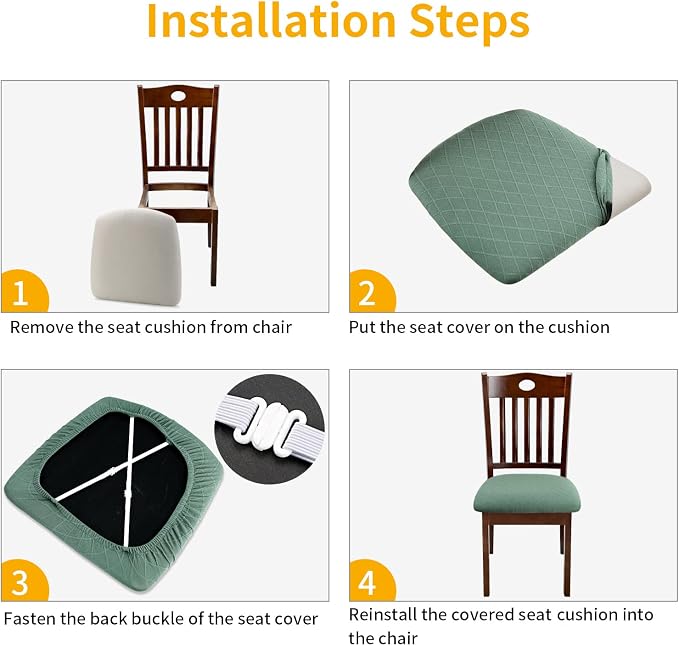 Installation Steps

1

Remove the seat cushion from chair

2

Put the seat cover on the cushion

3

Fasten the back buckle of the seat cover

4

Reinstall the covered seat cushion into the chair