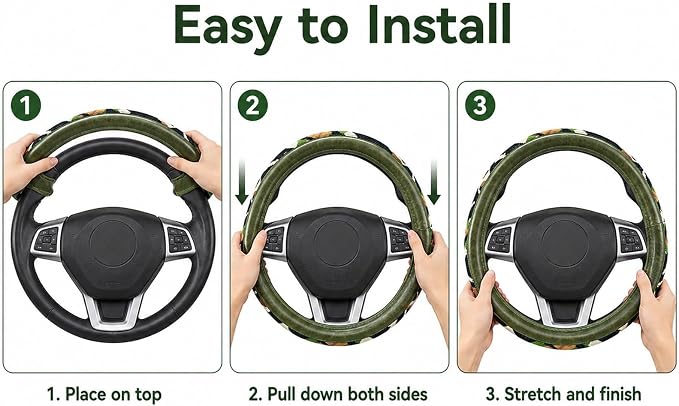 Easy to Install

1

2

3

1. Place on top

2. Pull down both sides

3. Stretch and finish