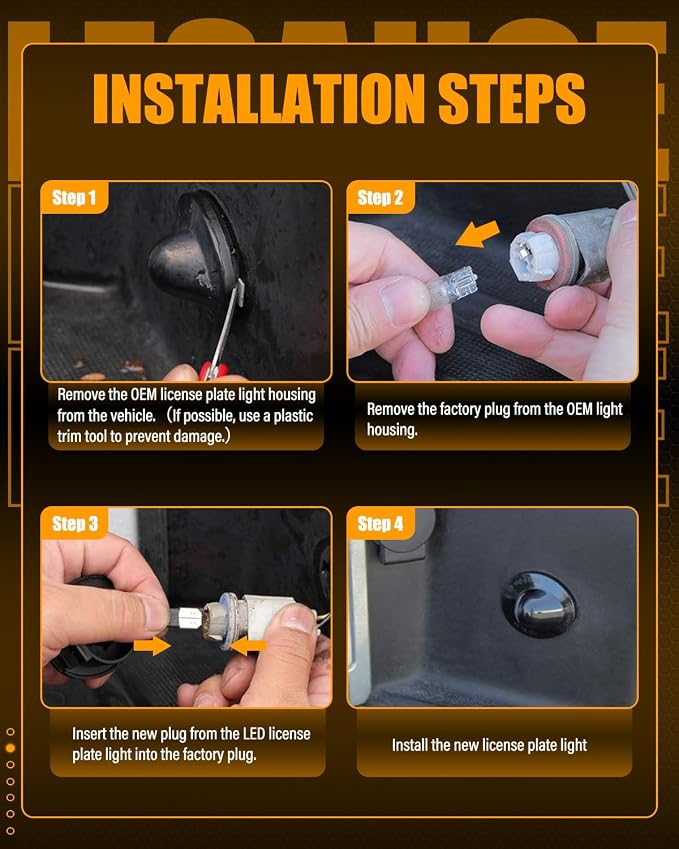 INSTALLATION STEPS

Step 1

Remove the OEM license plate light housing from the vehicle. （If possible, use a plastic trim tool to prevent damage.）

Step 2

Remove the factory plug from the OEM light housing.

Step 3

Insert the new plug from the LED license plate light into the factory plug.

Step 4

Install the new license plate light