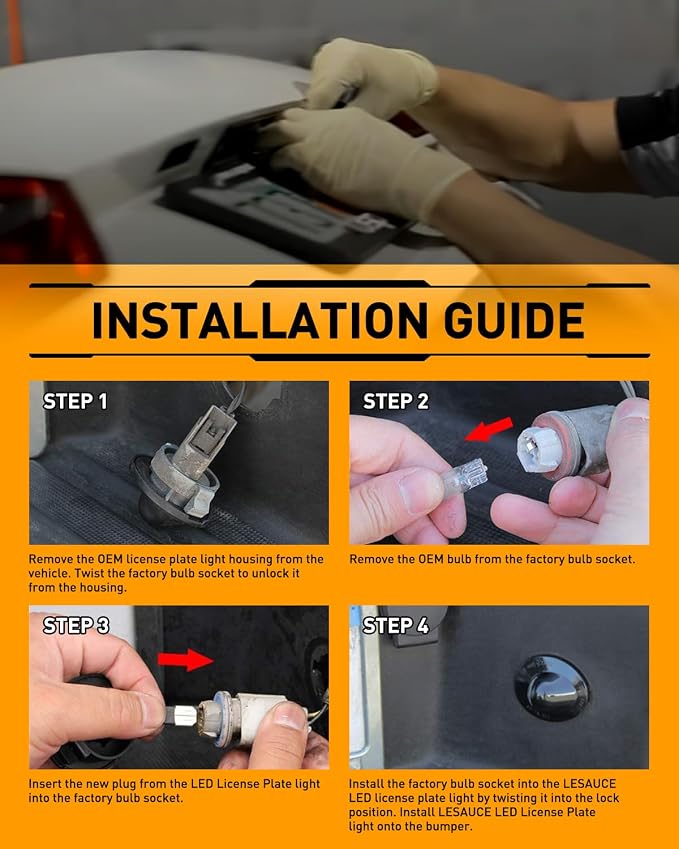 INSTALLATION GUIDE

STEP 1

Remove the OEM license plate light housing from the vehicle. Twist the factory bulb socket to unlock it from the housing.

STEP 2

Remove the OEM bulb from the factory bulb socket.

STEP 3

Insert the new plug from the LED License Plate light into the factory bulb socket.

STEP 4

Install the factory bulb socket into the LESAUCE LED license plate light by twisting it into the lock position. Install LESAUCE LED License Plate light onto the bumper.