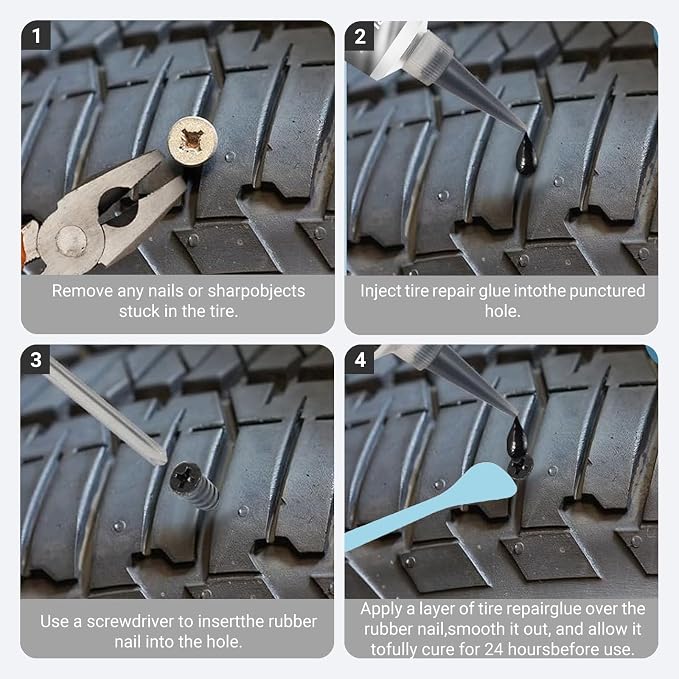 1

Remove any nails or sharpobjects stuck in the tire.

2

Inject tire repair glue intothe punctured hole.

3

Use a screwdriver to insertthe rubber nail into the hole.

4

Apply a layer of tire repairglue over the rubber nail,smooth it out, and allow it tofully cure for 24 hoursbefore use.