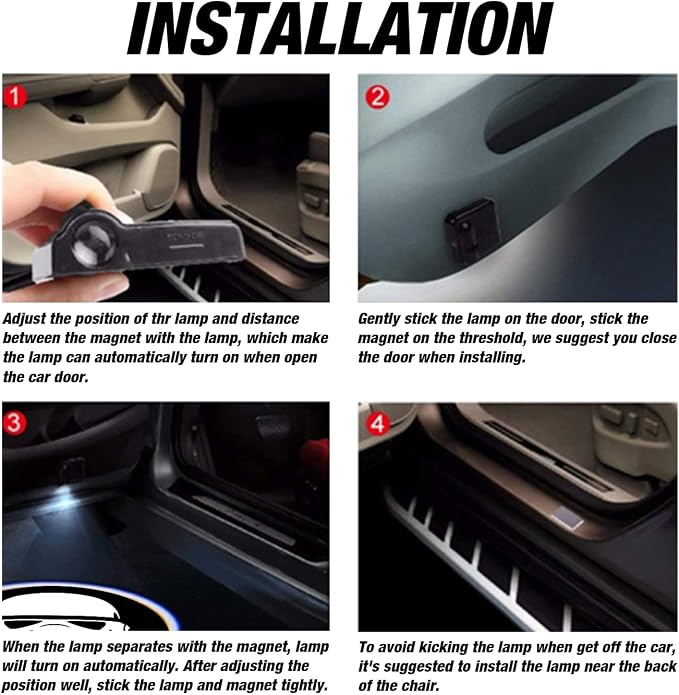 INSTALLATION

1

Adjust the position of thr lamp and distance between the magnet with the lamp, which make the lamp can automatically turn on when open the car door.

2

Gently stick the lamp on the door, stick the magnet on the threshold, we suggest you close the door when installing.

3

When the lamp separates with the magnet, lamp will turn on automatically. After adjusting the position well, stick the lamp and magnet tightly.

4

To avoid kicking the lamp when get off the car, it's suggested to install the lamp near the back of the chair.