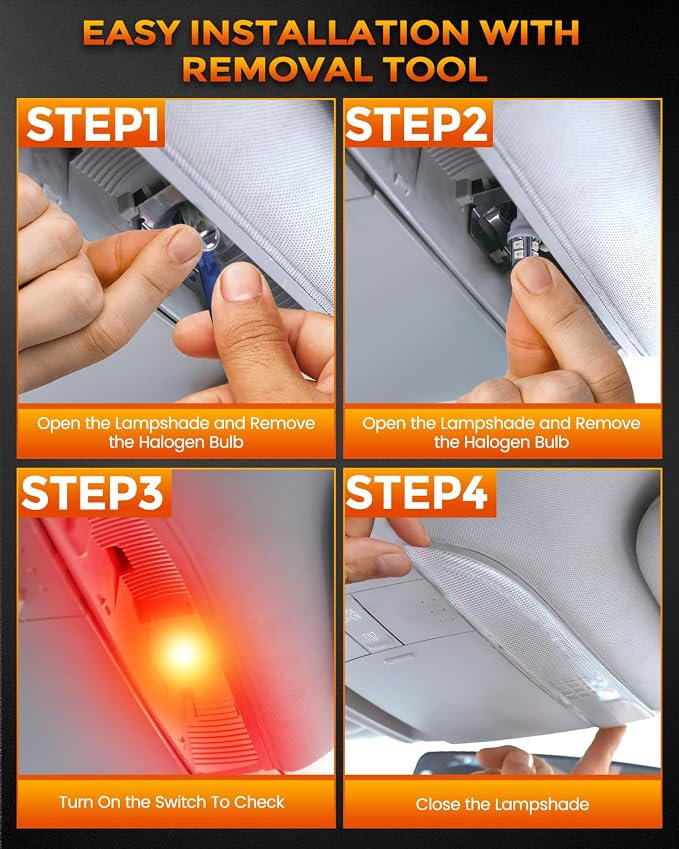 EASY INSTALLATION WITH REMOVAL TOOL

STEP1

Open the Lampshade and Remove the Halogen Bulb

STEP2

Open the Lampshade and Remove the Halogen Bulb

STEP3

Turn On the Switch To Check

STEP4

Close the Lampshade