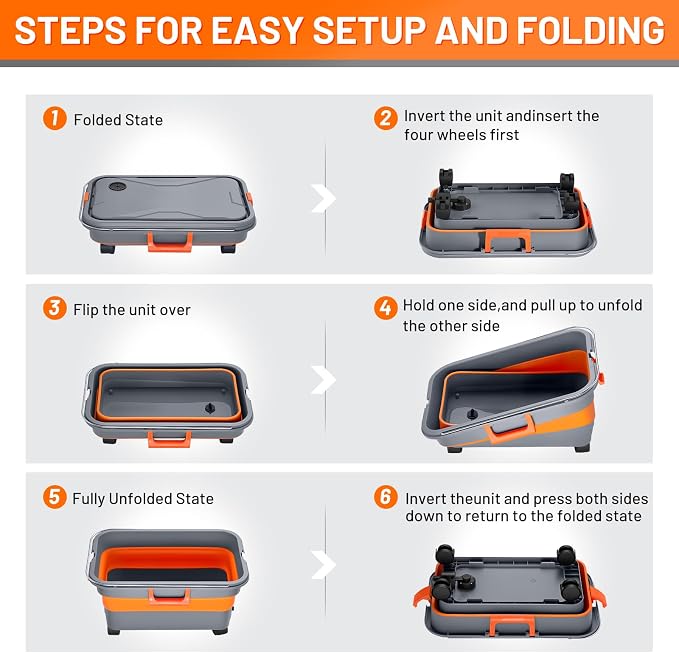 STEPS FOR EASY SETUP AND FOLDING

1 Folded State

2 Invert the unit andinsert the four wheels first

3 Flip the unit over

4 Hold one side,and pull up to unfold the other side

5 Fully Unfolded State

6 Invert theunit and press both sides down to return to the folded state