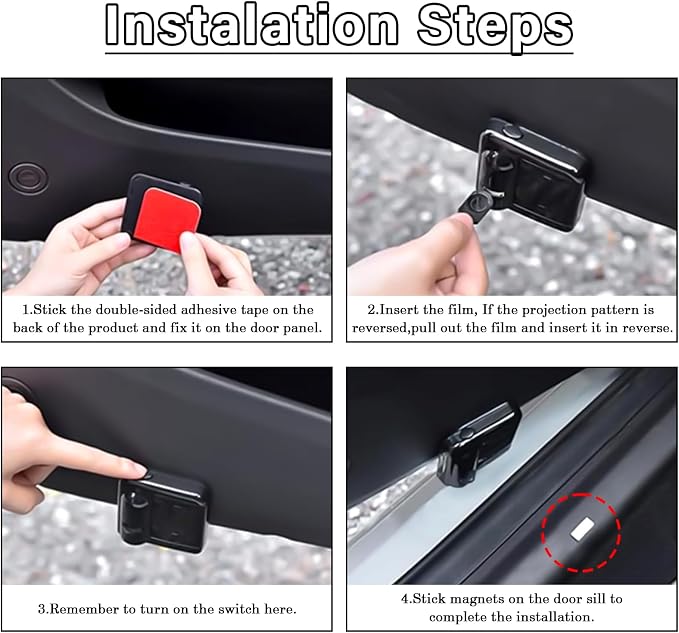 Instalation Steps

1.Stick the double-sided adhesive tape on the back of the product and fix it on the door panel.

2.Insert the film, If the projection pattern is reversed,pull out the film and insert it in reverse.

3.Remember to turn on the switch here.

4.Stick magnets on the door sill to complete the installation.