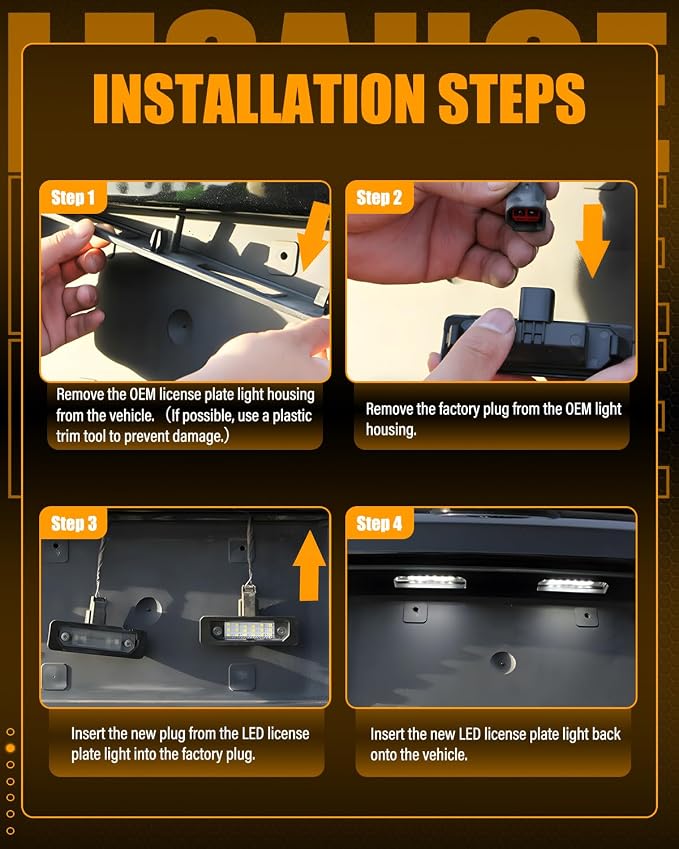 INSTALLATION STEPS

Step 1

Remove the OEM license plate light housing from the vehicle. （If possible, use a plastic trim tool to prevent damage.）

Step 2

Remove the factory plug from the OEM light housing.

Step 3

Insert the new plug from the LED license plate light into the factory plug.

Step 4

Insert the new LED license plate light back onto the vehicle.