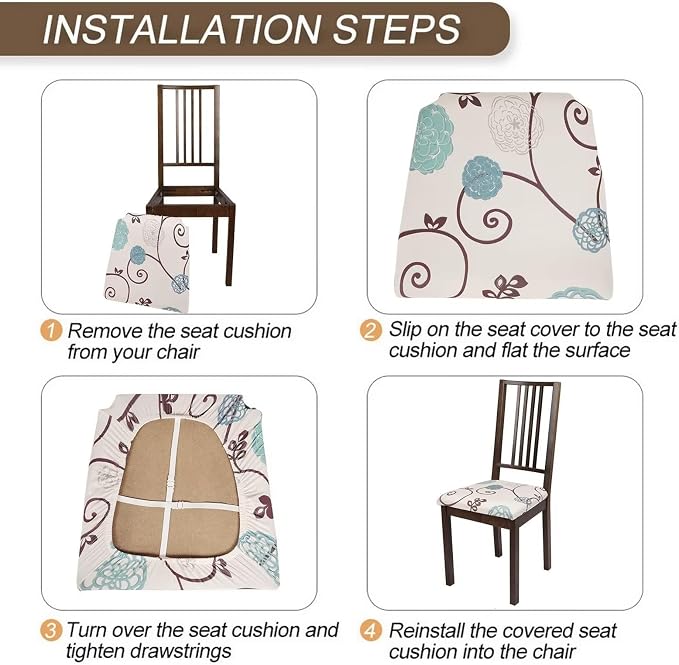 INSTALLATION STEPS

1 Remove the seat cushion from your chair

2 Slip on the seat cover to the seat cushion and flat the surface

3 Turn over the seat cushion and tighten drawstrings

4 Reinstall the covered seat cushion into the chair