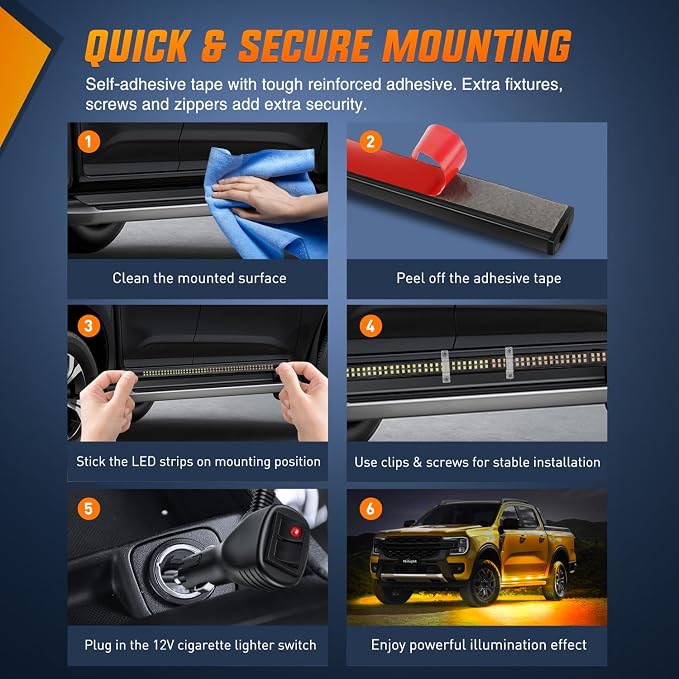 QUICK & SECURE MOUNTING

Self-adhesive tape with tough reinforced adhesive. Extra fixtures, screws and zippers add extra security.

1
Clean the mounted surface

2
Peel off the adhesive tape

3
Stick the LED strips on mounting position

4
Use clips & screws for stable installation

5
Plug in the 12V cigarette lighter switch

6
Enjoy powerful illumination effect