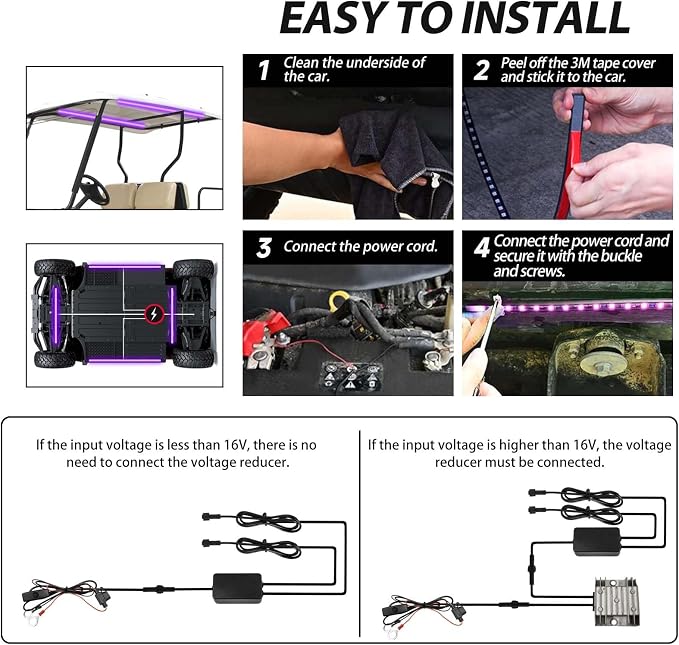 EASY TO INSTALL

1 Clean the underside of the car.

2 Peel off the 3M tape cover and stick it to the car.

3 Connect the power cord.

4 Connect the power cord and secure it with the buckle and screws.

If the input voltage is less than 16V, there is no need to connect the voltage reducer.

If the input voltage is higher than 16V, the voltage reducer must be connected.