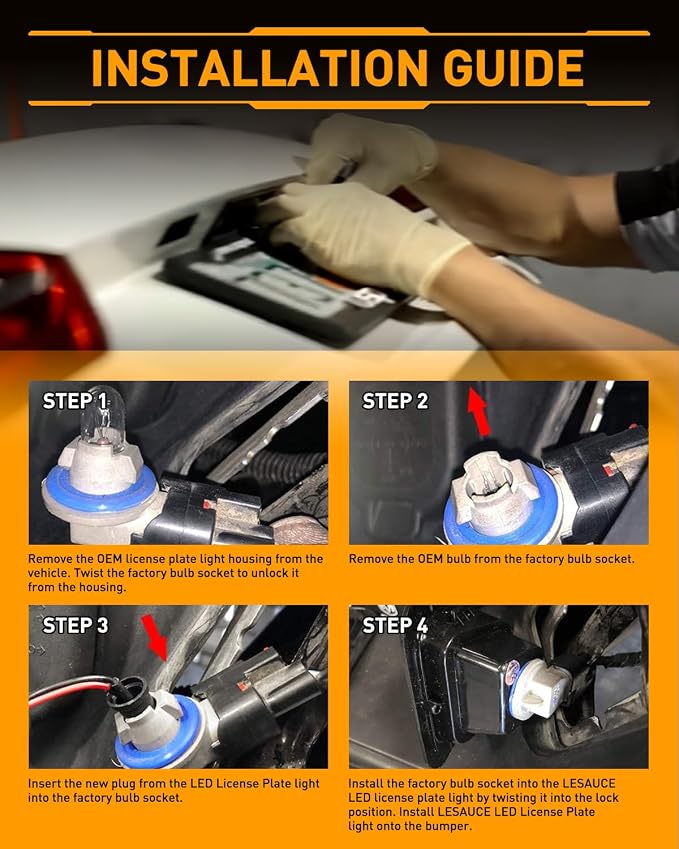 INSTALLATION GUIDE

STEP 1

Remove the OEM license plate light housing from the vehicle. Twist the factory bulb socket to unlock it from the housing.

STEP 2

Remove the OEM bulb from the factory bulb socket.

STEP 3

Insert the new plug from the LED License Plate light into the factory bulb socket.

STEP 4

Install the factory bulb socket into the LESAUCE LED license plate light by twisting it into the lock position. Install LESAUCE LED License Plate light onto the bumper.