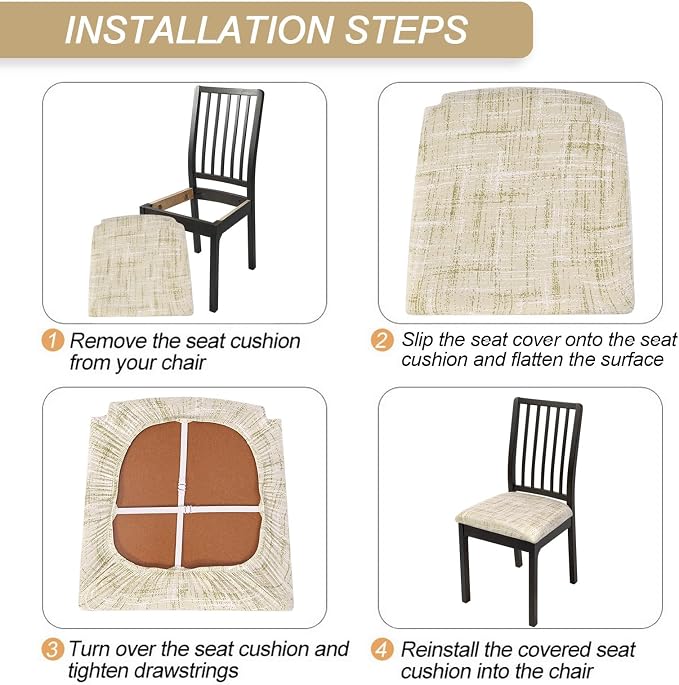 INSTALLATION STEPS

1 Remove the seat cushion from your chair

2 Slip the seat cover onto the seat cushion and flatten the surface

3 Turn over the seat cushion and tighten drawstrings

4 Reinstall the covered seat cushion into the chair