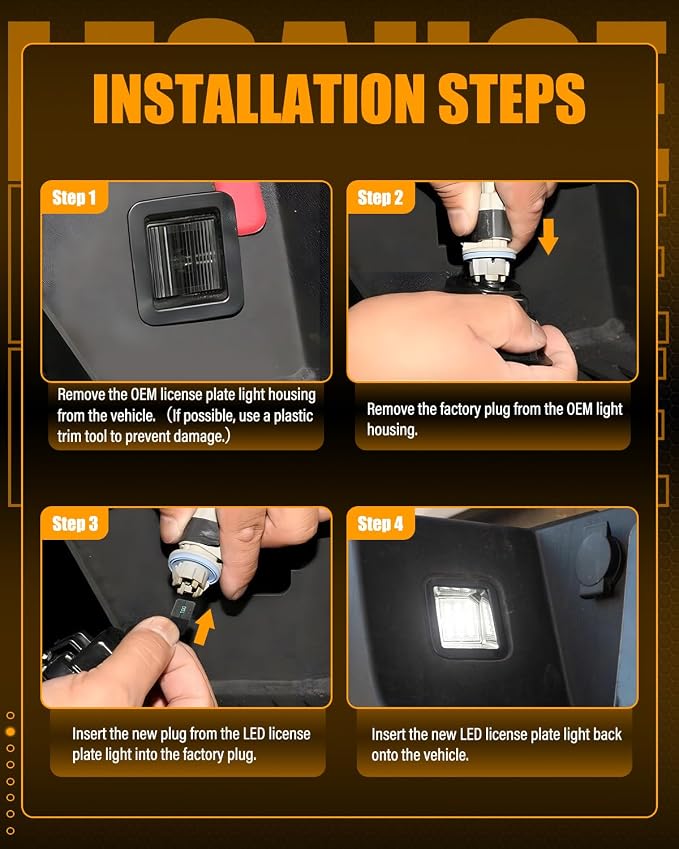 INSTALLATION STEPS

Step 1

Remove the OEM license plate light housing from the vehicle. （If possible, use a plastic trim tool to prevent damage.）

Step 2

Remove the factory plug from the OEM light housing.

Step 3

Insert the new plug from the LED license plate light into the factory plug.

Step 4

Insert the new LED license plate light back onto the vehicle.