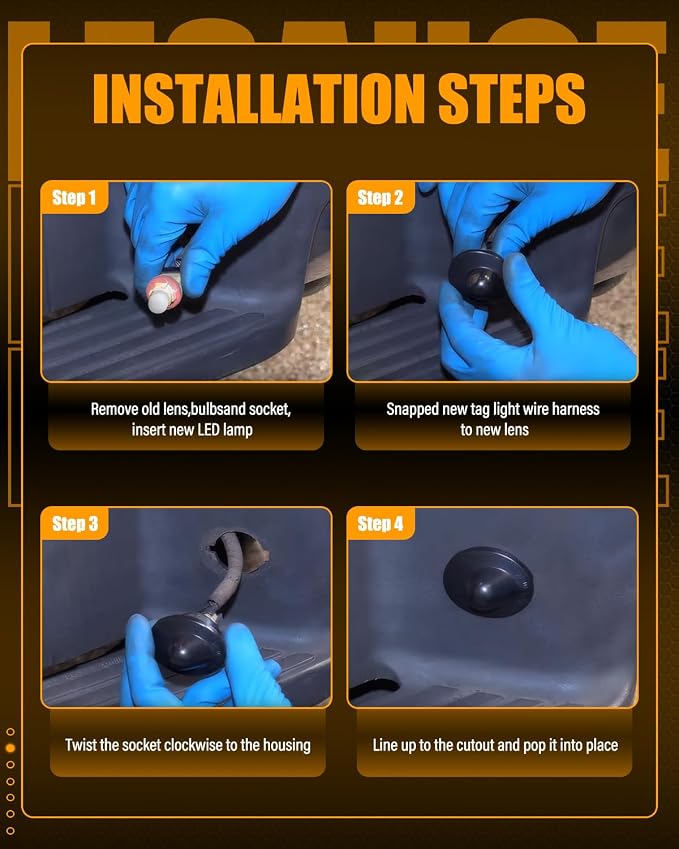 INSTALLATION STEPS

Step 1

Remove old lens,bulbsand socket, insert new LED lamp

Step 2

Snapped new tag light wire harness to new lens

Step 3

Twist the socket clockwise to the housing

Step 4

Line up to the cutout and pop it into place