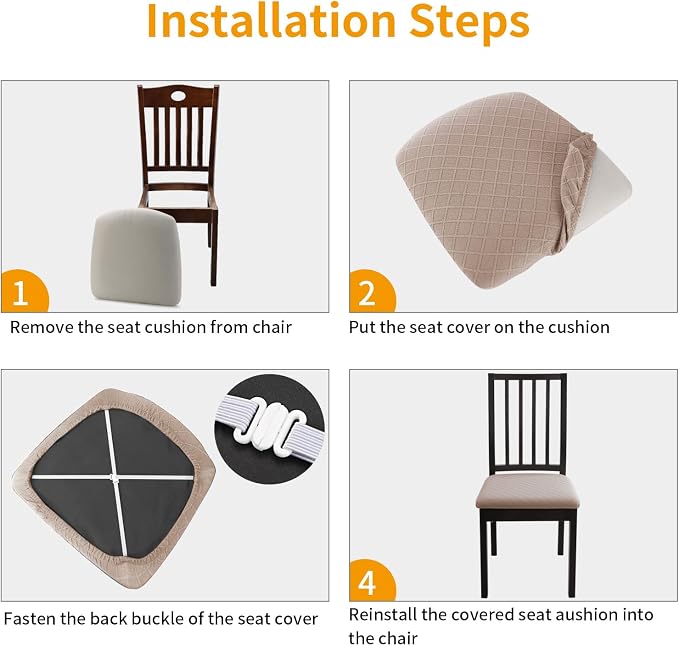 Installation Steps

1

Remove the seat cushion from chair

2

Put the seat cover on the cushion

Fasten the back buckle of the seat cover

4

Reinstall the covered seat aushion into the chair