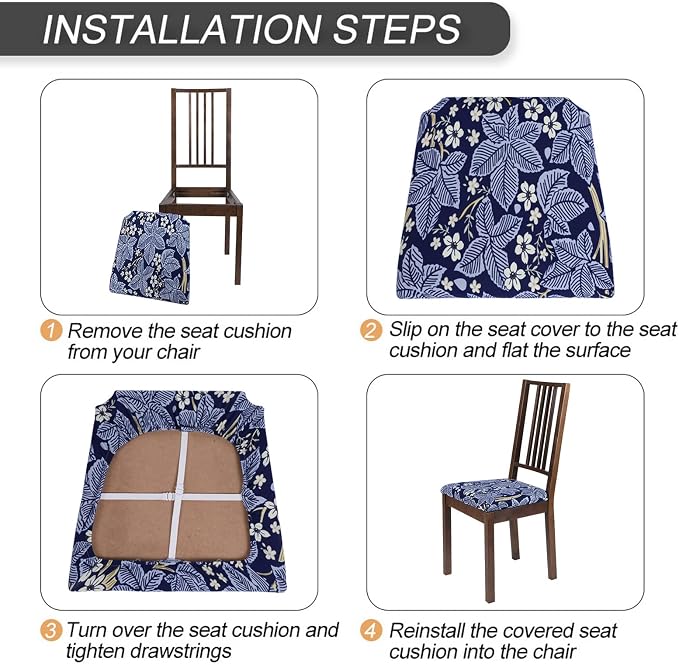 INSTALLATION STEPS

1 Remove the seat cushion from your chair

2 Slip on the seat cover to the seat cushion and flat the surface

3 Turn over the seat cushion and tighten drawstrings

4 Reinstall the covered seat cushion into the chair