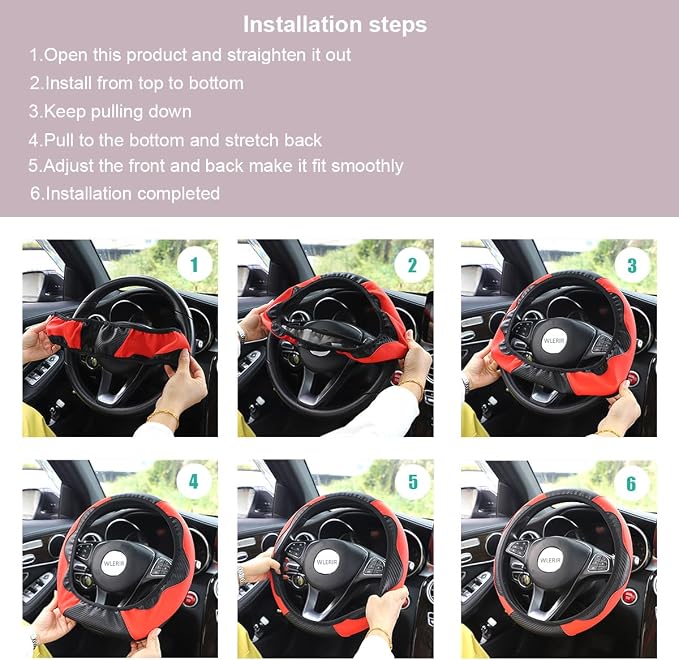 Installation steps
1.Open this product and straighten it out
2.Install from top to bottom
3.Keep pulling down
4.Pull to the bottom and stretch back
5.Adjust the front and back make it fit smoothly
6.Installation completed

1

2

3
WLERIR

4
WLERIR

5
WLERIR

6
WLERIR