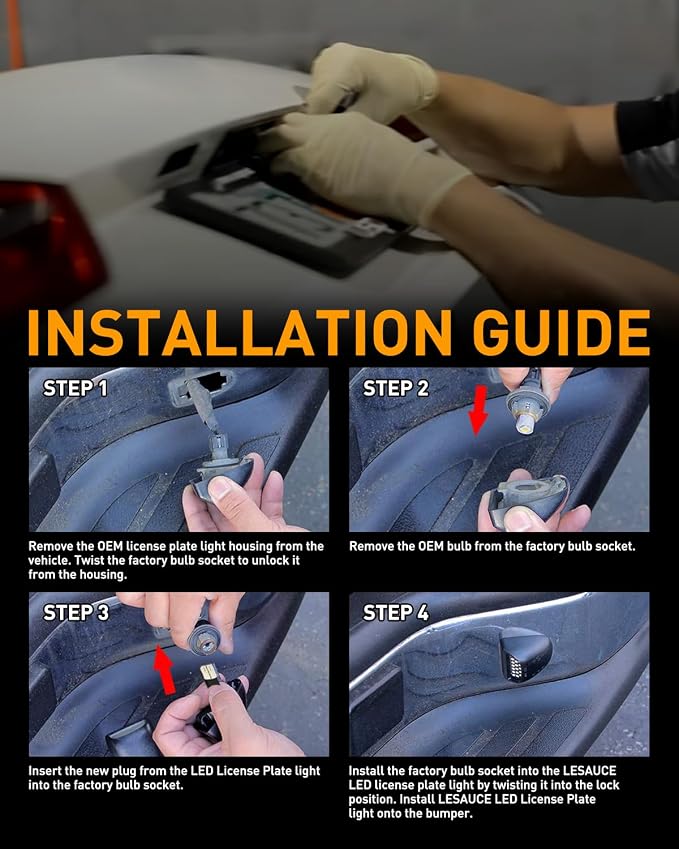 INSTALLATION GUIDE

STEP 1

Remove the OEM license plate light housing from the vehicle. Twist the factory bulb socket to unlock it from the housing.

STEP 2

Remove the OEM bulb from the factory bulb socket.

STEP 3

Insert the new plug from the LED License Plate light into the factory bulb socket.

STEP 4

Install the factory bulb socket into the LESAUCE LED license plate light by twisting it into the lock position. Install LESAUCE LED License Plate light onto the bumper.