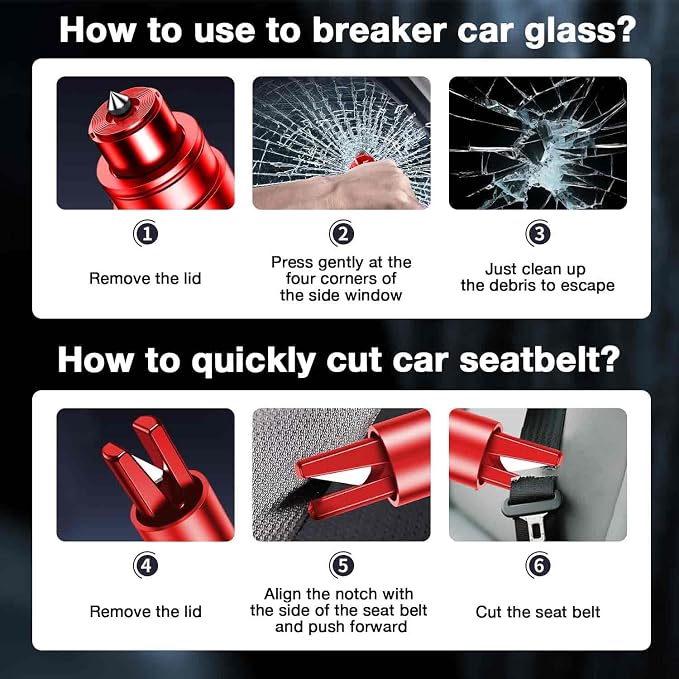 How to use to breaker car glass?

1
Remove the lid

2
Press gently at the four corners of the side window

3
Just clean up the debris to escape

How to quickly cut car seatbelt?

4
Remove the lid

5
Align the notch with the side of the seat belt and push forward

6
Cut the seat belt