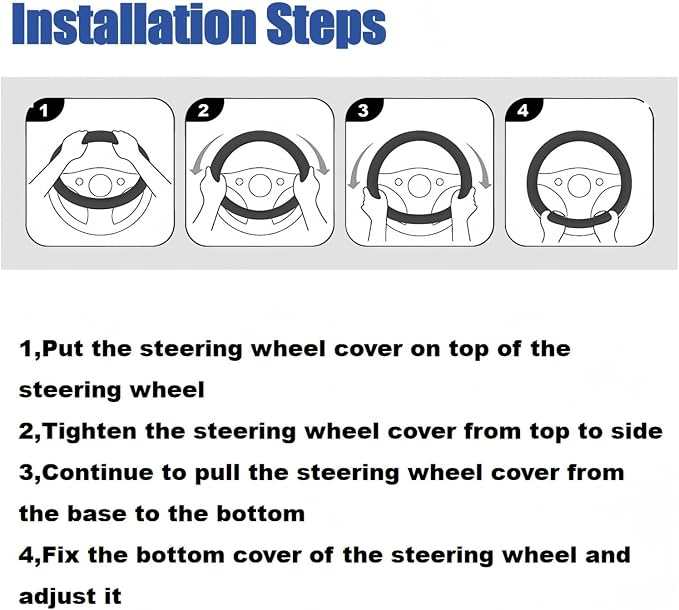 Installation Steps

1

2

3

4

1,Put the steering wheel cover on top of the steering wheel
2,Tighten the steering wheel cover from top to side
3,Continue to pull the steering wheel cover from the base to the bottom
4,Fix the bottom cover of the steering wheel and adjust it