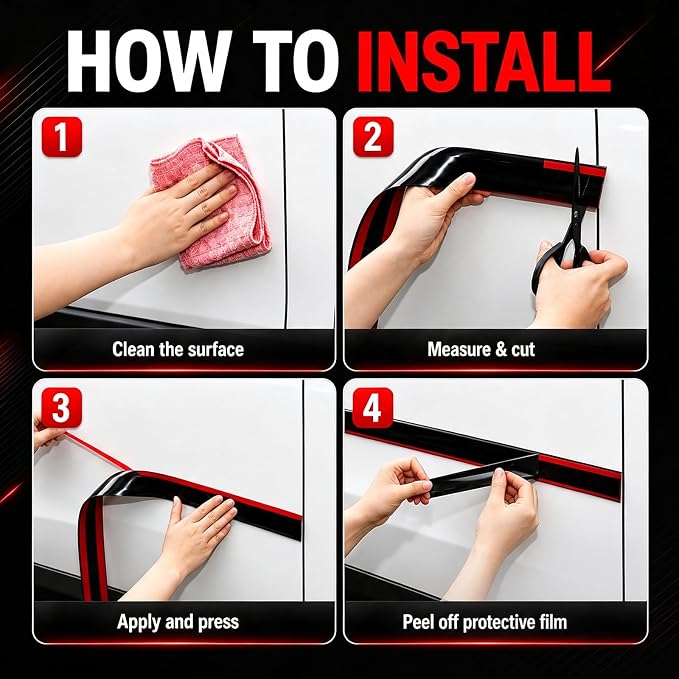 HOW TO INSTALL

1

Clean the surface

2

Measure & cut

3

Apply and press

4

Peel off protective film