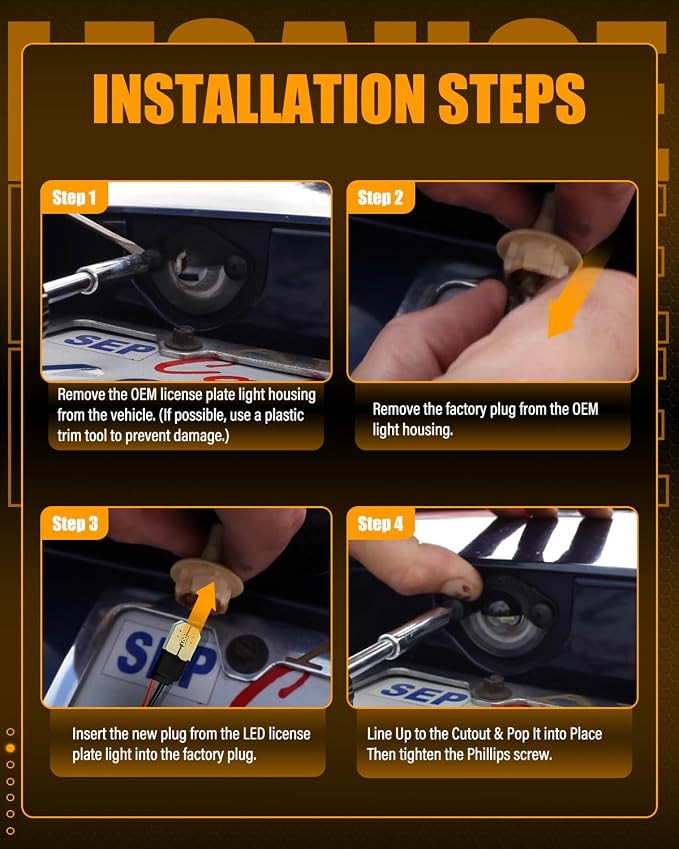 INSTALLATION STEPS

Step 1

Remove the OEM license plate light housing from the vehicle. (If possible, use a plastic trim tool to prevent damage.)

Step 2

Remove the factory plug from the OEM light housing.

Step 3

Insert the new plug from the LED license plate light into the factory plug.

Step 4

Line Up to the Cutout & Pop It into Place Then tighten the Phillips screw.