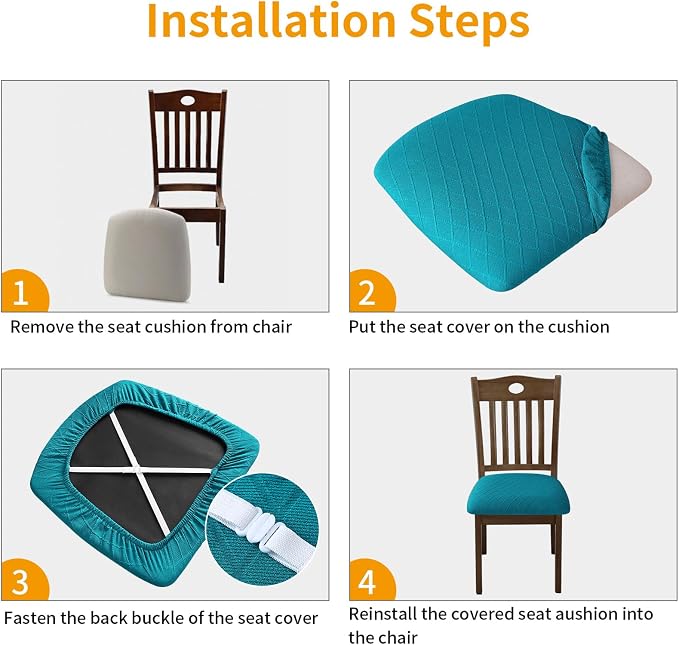 Installation Steps

1
Remove the seat cushion from chair

2
Put the seat cover on the cushion

3
Fasten the back buckle of the seat cover

4
Reinstall the covered seat aushion into the chair