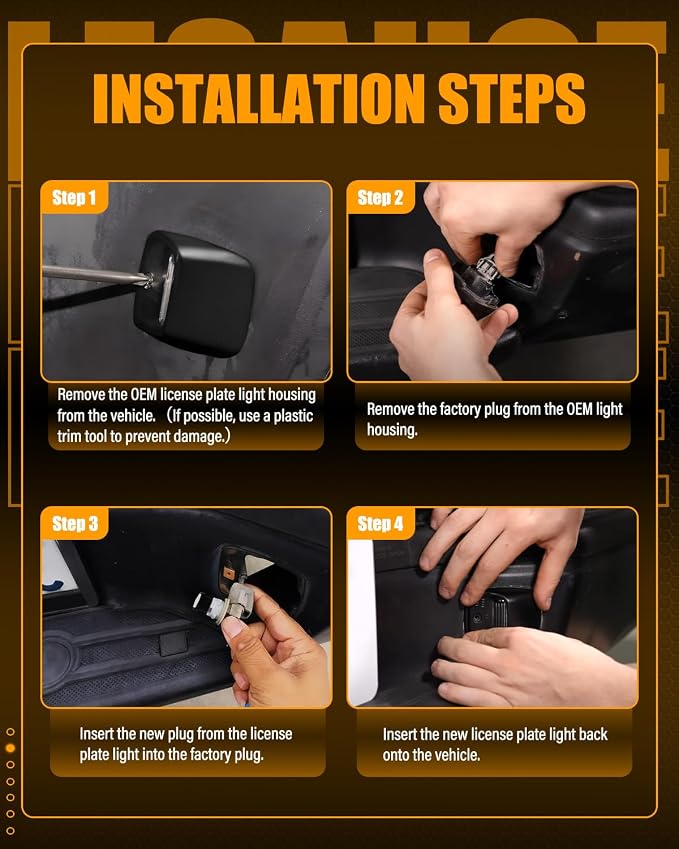 INSTALLATION STEPS

Step 1

Remove the OEM license plate light housing from the vehicle. (If possible, use a plastic trim tool to prevent damage.)

Step 2

Remove the factory plug from the OEM light housing.

Step 3

Insert the new plug from the license plate light into the factory plug.

Step 4

Insert the new license plate light back onto the vehicle.