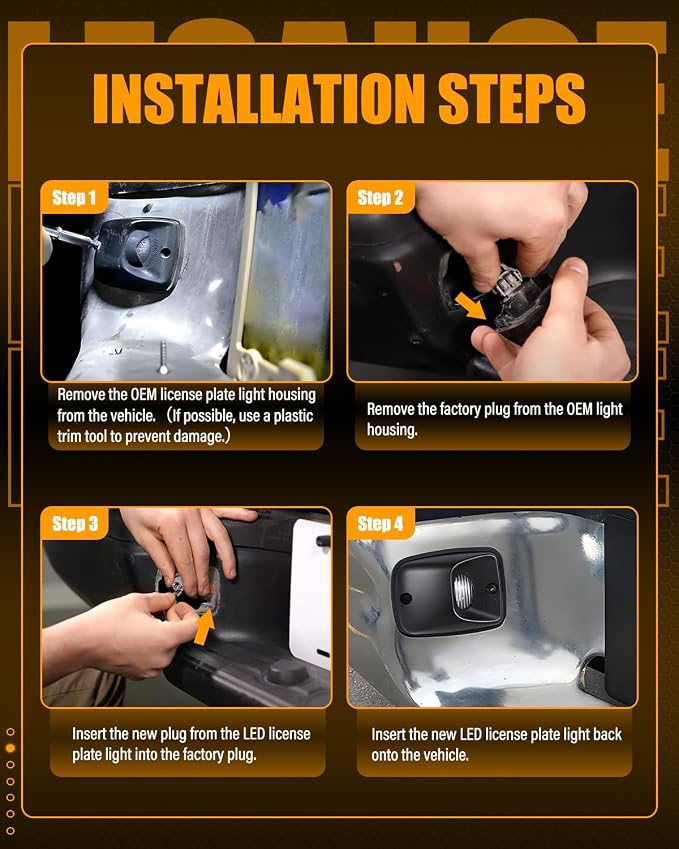 INSTALLATION STEPS

Step 1

Remove the OEM license plate light housing from the vehicle. （If possible, use a plastic trim tool to prevent damage.）

Step 2

Remove the factory plug from the OEM light housing.

Step 3

Insert the new plug from the LED license plate light into the factory plug.

Step 4

Insert the new LED license plate light back onto the vehicle.