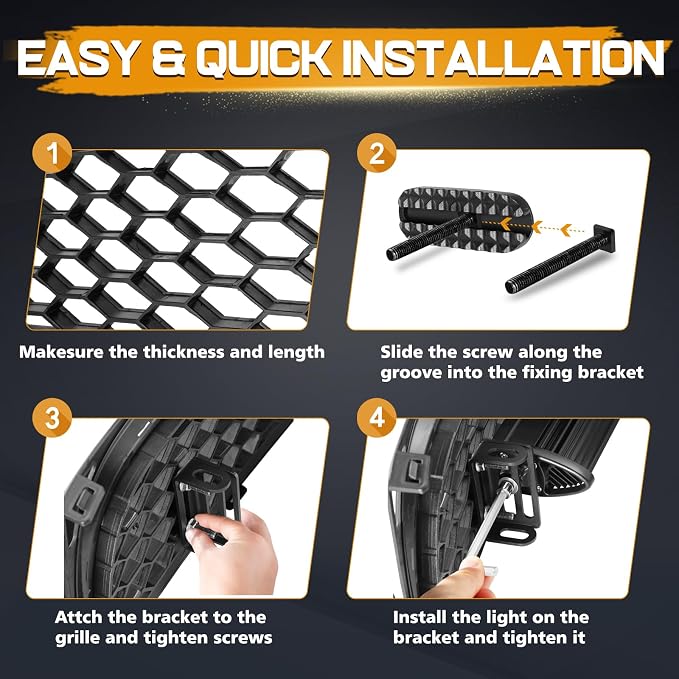 EASY & QUICK INSTALLATION

1

Makesure the thickness and length

2

Slide the screw along the groove into the fixing bracket

3

Attch the bracket to the grille and tighten screws

4

Install the light on the bracket and tighten it