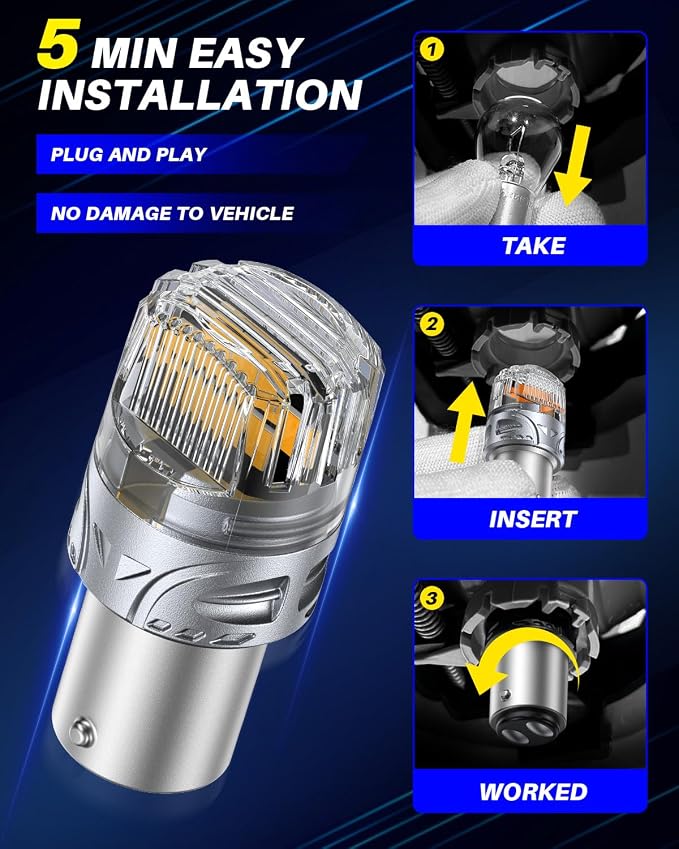 5 MIN EASY INSTALLATION

PLUG AND PLAY

NO DAMAGE TO VEHICLE

1

TAKE

2

INSERT

3

WORKED