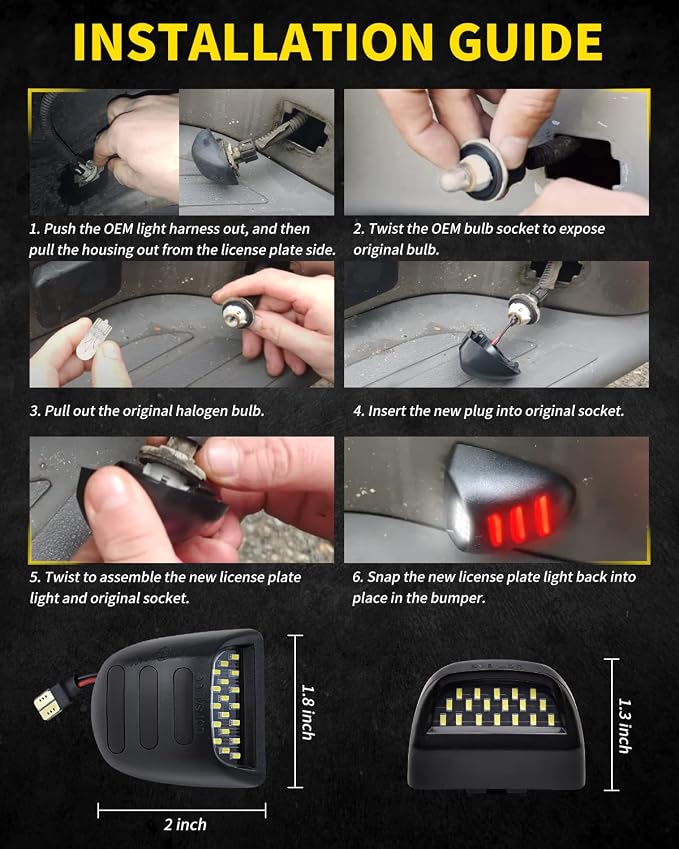 INSTALLATION GUIDE

1. Push the OEM light harness out, and then pull the housing out from the license plate side.

2. Twist the OEM bulb socket to expose original bulb.

3. Pull out the original halogen bulb.

4. Insert the new plug into original socket.

5. Twist to assemble the new license plate light and original socket.

6. Snap the new license plate light back into place in the bumper.

1.8 inch

2 inch

1.3 inch