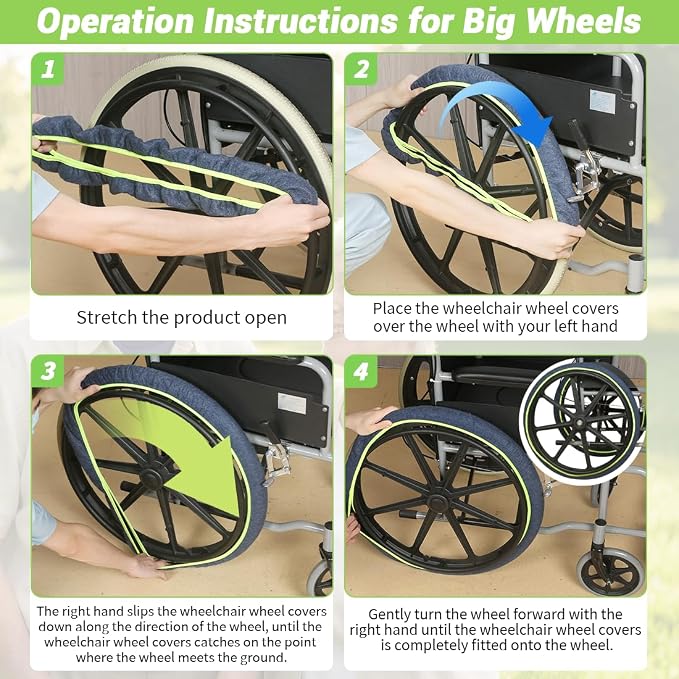 Operation Instructions for Big Wheels

1

Stretch the product open

2

Place the wheelchair wheel covers over the wheel with your left hand

3

The right hand slips the wheelchair wheel covers down along the direction of the wheel, until the wheelchair wheel covers catches on the point where the wheel meets the ground.

4

Gently turn the wheel forward with the right hand until the wheelchair wheel covers is completely fitted onto the wheel.