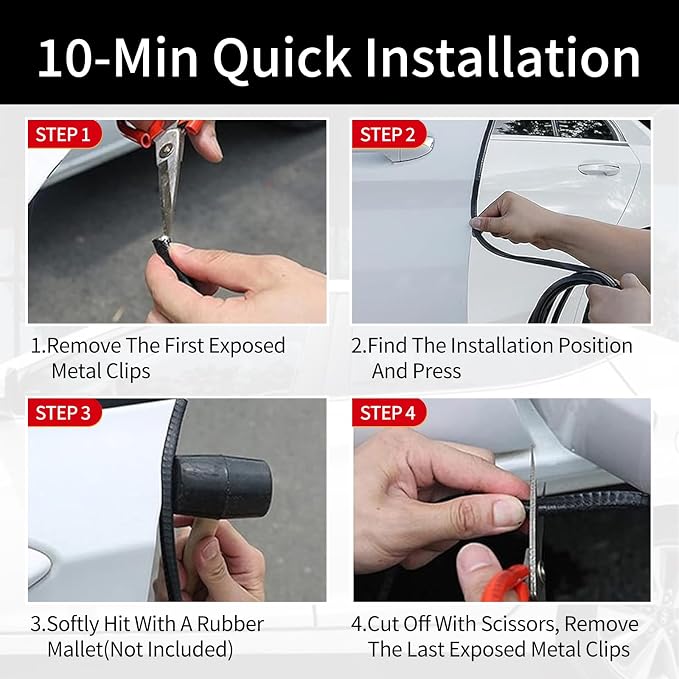 10-Min Quick Installation

STEP 1

1.Remove The First Exposed Metal Clips

STEP 2

2.Find The Installation Position And Press

STEP 3

3.Softly Hit With A Rubber Mallet(Not Included)

STEP 4

4.Cut Off With Scissors, Remove The Last Exposed Metal Clips