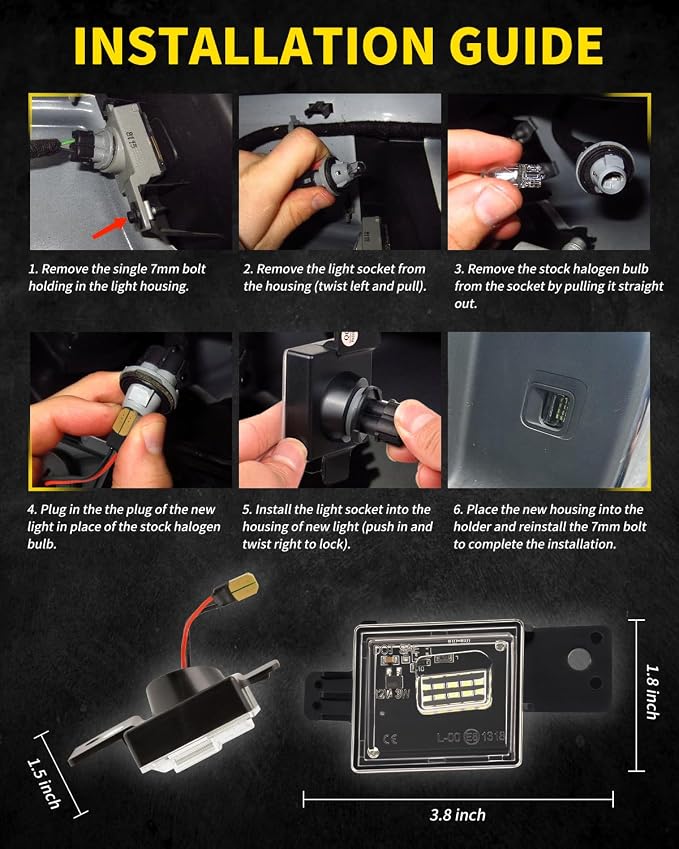 INSTALLATION GUIDE

1. Remove the single 7mm bolt holding in the light housing.

2. Remove the light socket from the housing (twist left and pull).

3. Remove the stock halogen bulb from the socket by pulling it straight out.

4. Plug in the the plug of the new light in place of the stock halogen bulb.

5. Install the light socket into the housing of new light (push in and twist right to lock).

6. Place the new housing into the holder and reinstall the 7mm bolt to complete the installation.

1.5 inch

12V 3W

CE L-00 E8 1318

1.8 inch

3.8 inch