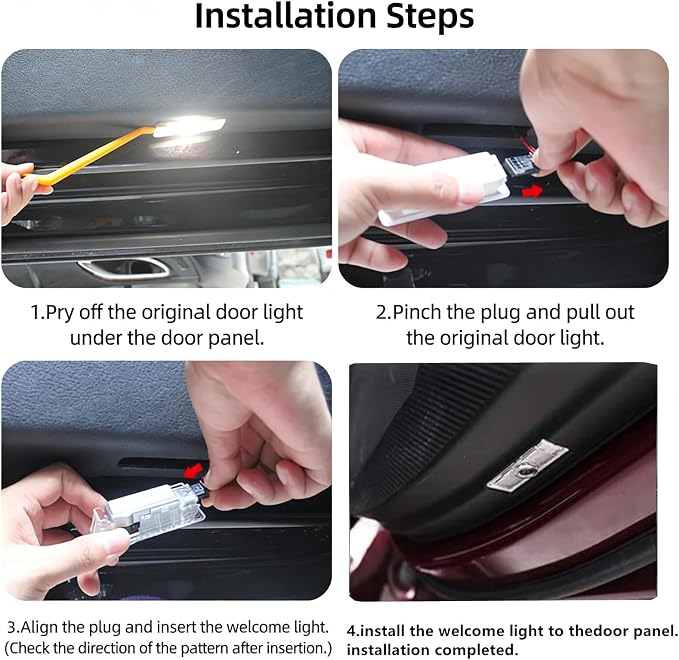 Installation Steps

1.Pry off the original door light under the door panel.

2.Pinch the plug and pull out the original door light.

3.Align the plug and insert the welcome light. (Check the direction of the pattern after insertion.)

4.install the welcome light to thedoor panel. installation completed.