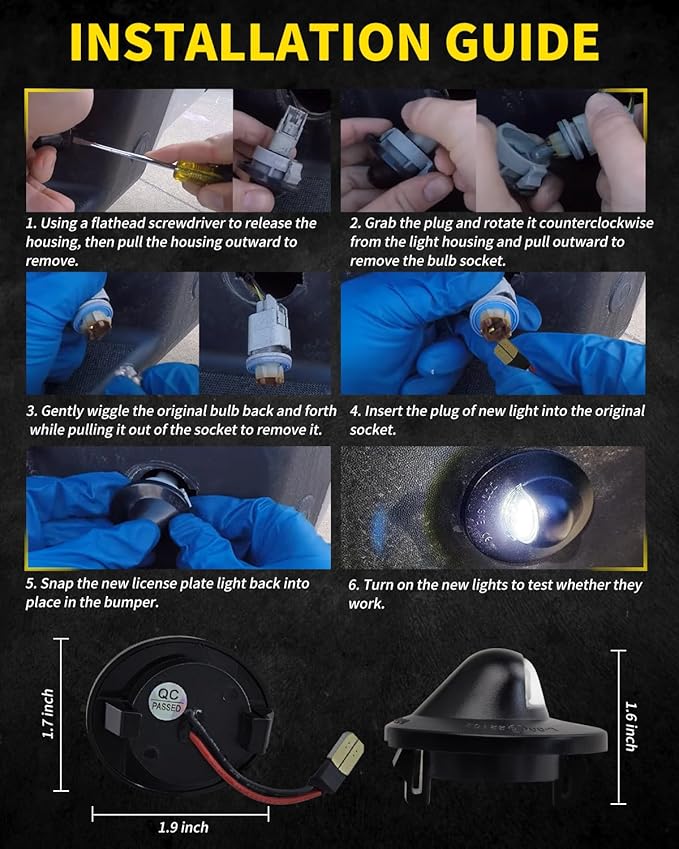 INSTALLATION GUIDE

1. Using a flathead screwdriver to release the housing, then pull the housing outward to remove.

2. Grab the plug and rotate it counterclockwise from the light housing and pull outward to remove the bulb socket.

3. Gently wiggle the original bulb back and forth while pulling it out of the socket to remove it.

4. Insert the plug of new light into the original socket.

5. Snap the new license plate light back into place in the bumper.

6. Turn on the new lights to test whether they work.

1.7 inch

QC
PASSED

1.9 inch

1.6 inch