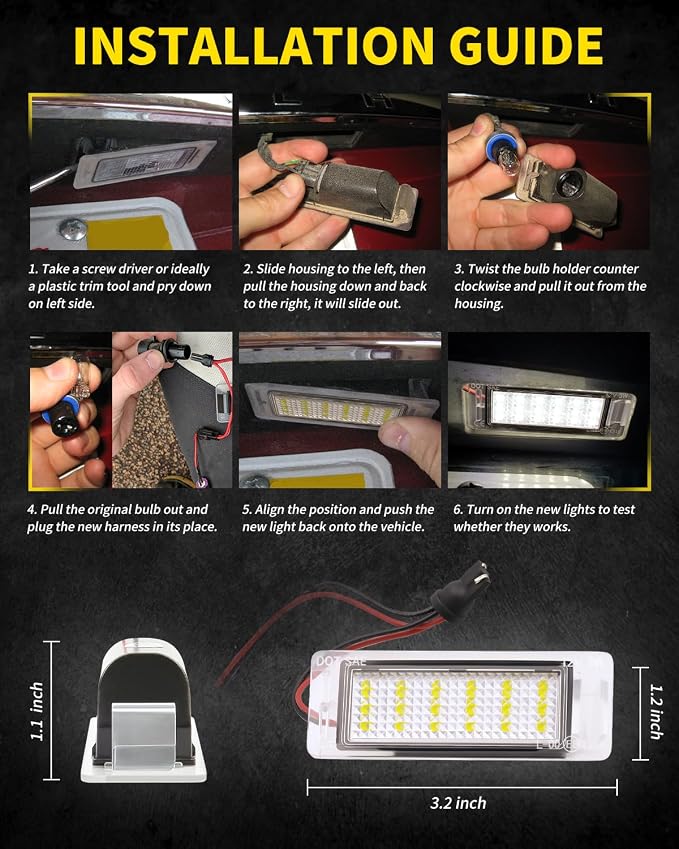 INSTALLATION GUIDE

1. Take a screw driver or ideally a plastic trim tool and pry down on left side.

2. Slide housing to the left, then pull the housing down and back to the right, it will slide out.

3. Twist the bulb holder counter clockwise and pull it out from the housing.

4. Pull the original bulb out and plug the new harness in its place.

5. Align the position and push the new light back onto the vehicle.

6. Turn on the new lights to test whether they works.

1.1 inch

DOT SAE

1.2 inch

3.2 inch