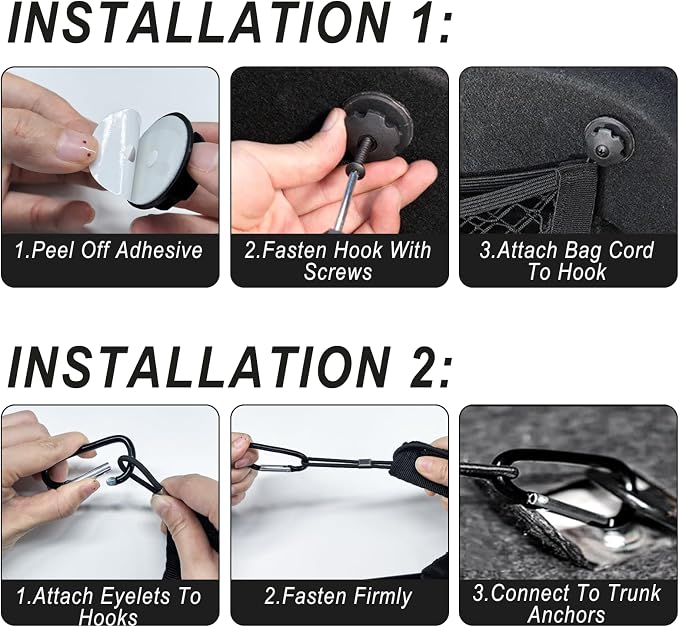 INSTALLATION 1:

1.Peel Off Adhesive

2.Fasten Hook With Screws

3.Attach Bag Cord To Hook

INSTALLATION 2:

1.Attach Eyelets To Hooks

2.Fasten Firmly

3.Connect To Trunk Anchors