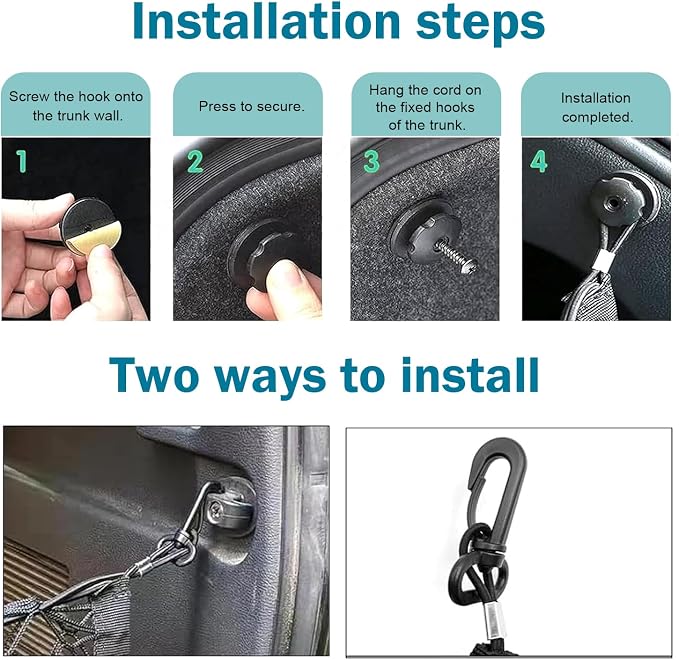 Installation steps

Screw the hook onto the trunk wall.

1

Press to secure.

2

Hang the cord on the fixed hooks of the trunk.

3

Installation completed.

4

Two ways to install