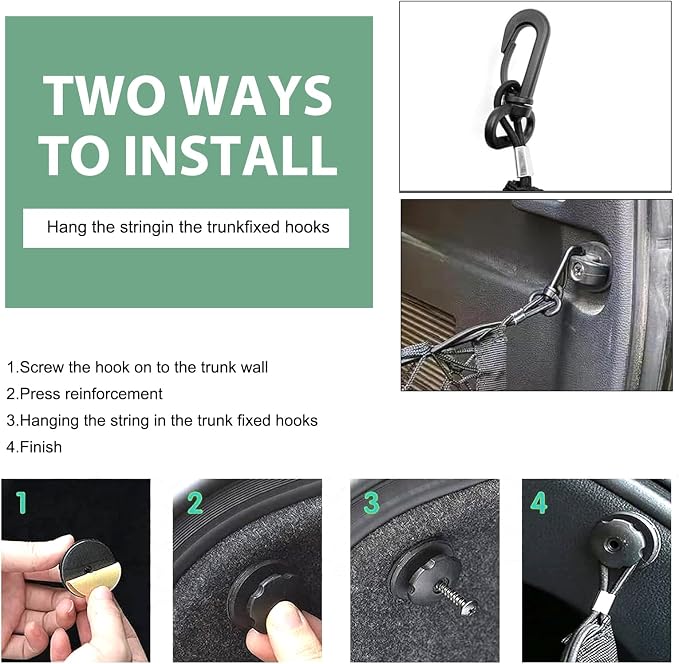 TWO WAYS TO INSTALL

Hang the stringin the trunkfixed hooks

1.Screw the hook on to the trunk wall
2.Press reinforcement
3.Hanging the string in the trunk fixed hooks
4.Finish

1

2

3

4