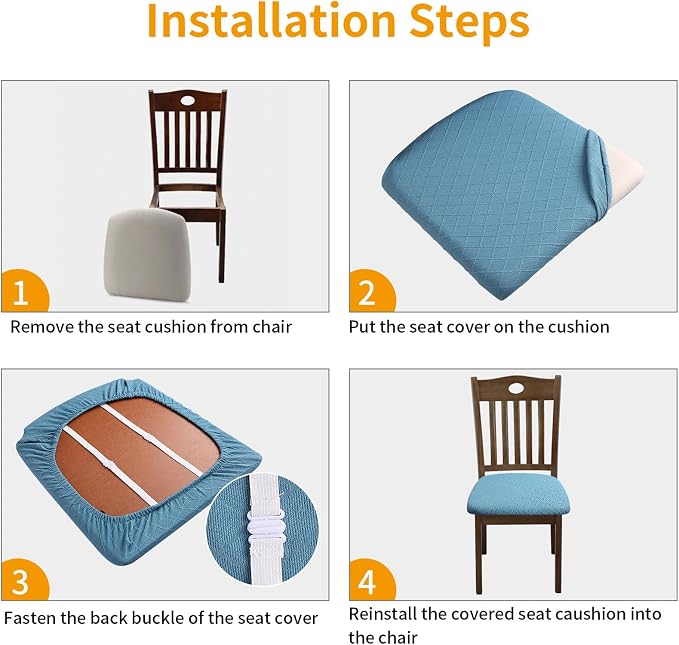 Installation Steps

1
Remove the seat cushion from chair

2
Put the seat cover on the cushion

3
Fasten the back buckle of the seat cover

4
Reinstall the covered seat caushion into the chair