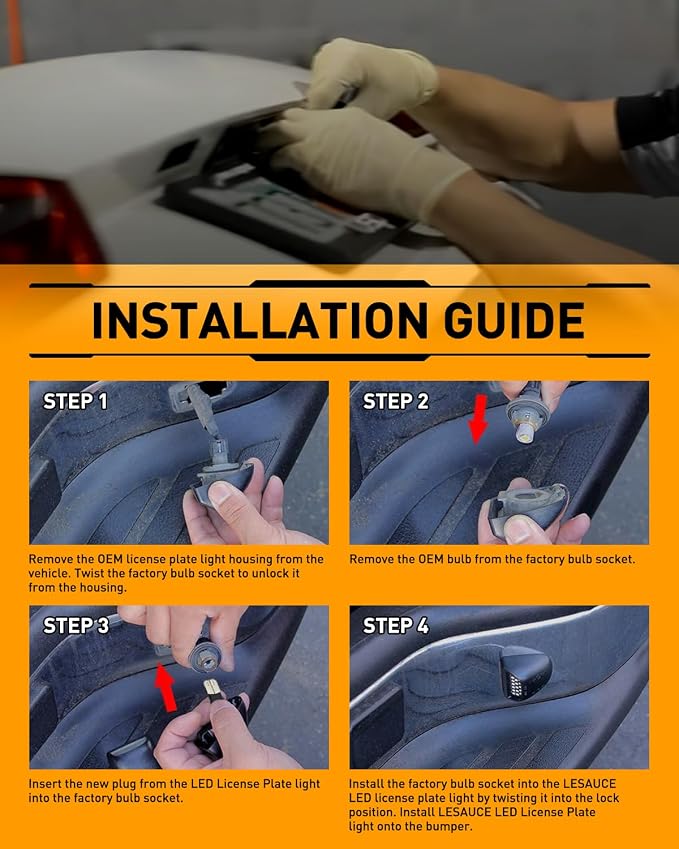 INSTALLATION GUIDE

STEP 1

Remove the OEM license plate light housing from the vehicle. Twist the factory bulb socket to unlock it from the housing.

STEP 2

Remove the OEM bulb from the factory bulb socket.

STEP 3

Insert the new plug from the LED License Plate light into the factory bulb socket.

STEP 4

Install the factory bulb socket into the LESAUCE LED license plate light by twisting it into the lock position. Install LESAUCE LED License Plate light onto the bumper.