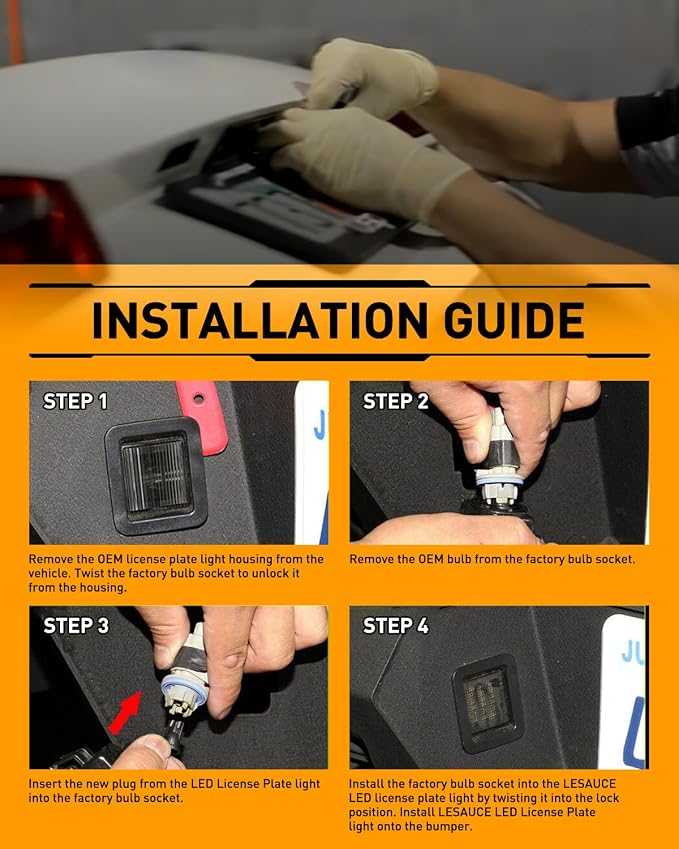 INSTALLATION GUIDE

STEP 1

Remove the OEM license plate light housing from the vehicle. Twist the factory bulb socket to unlock it from the housing.

STEP 2

Remove the OEM bulb from the factory bulb socket.

STEP 3

Insert the new plug from the LED License Plate light into the factory bulb socket.

STEP 4

Install the factory bulb socket into the LESAUCE LED license plate light by twisting it into the lock position. Install LESAUCE LED License Plate light onto the bumper.