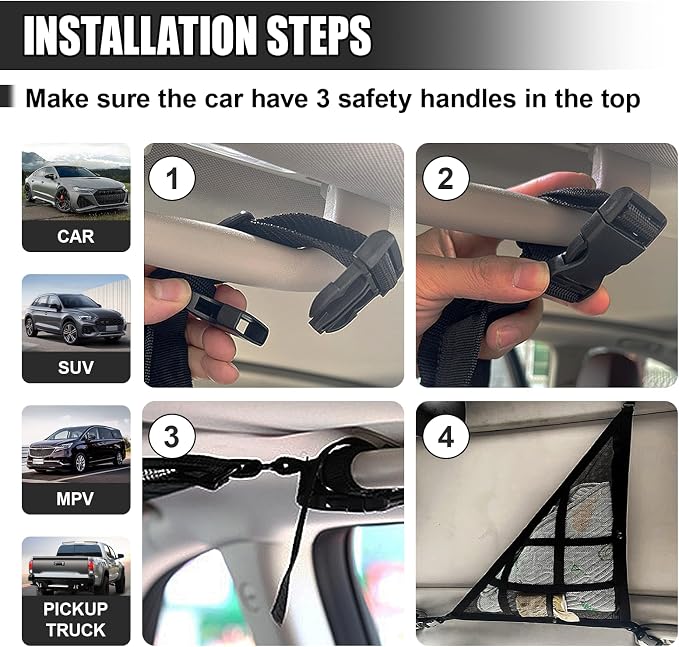 INSTALLATION STEPS

Make sure the car have 3 safety handles in the top

CAR

SUV

MPV

PICKUP TRUCK

1

2

3

4